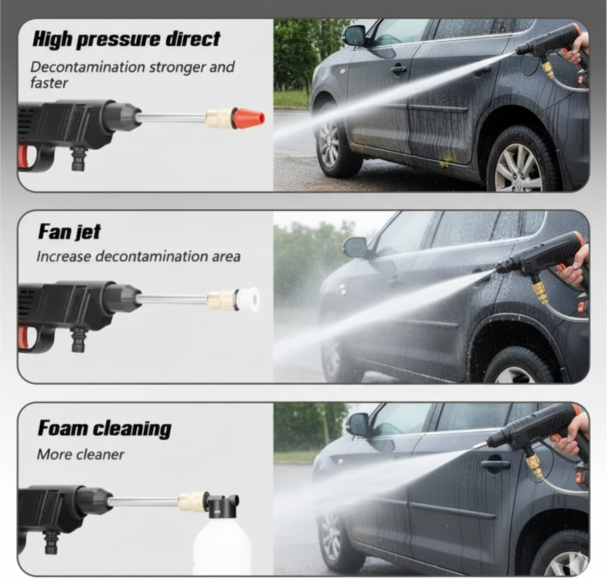 High pressure direct
Decontamination stronger and faster

Fan jet
Increase decontamination area

Foam cleaning
More cleaner